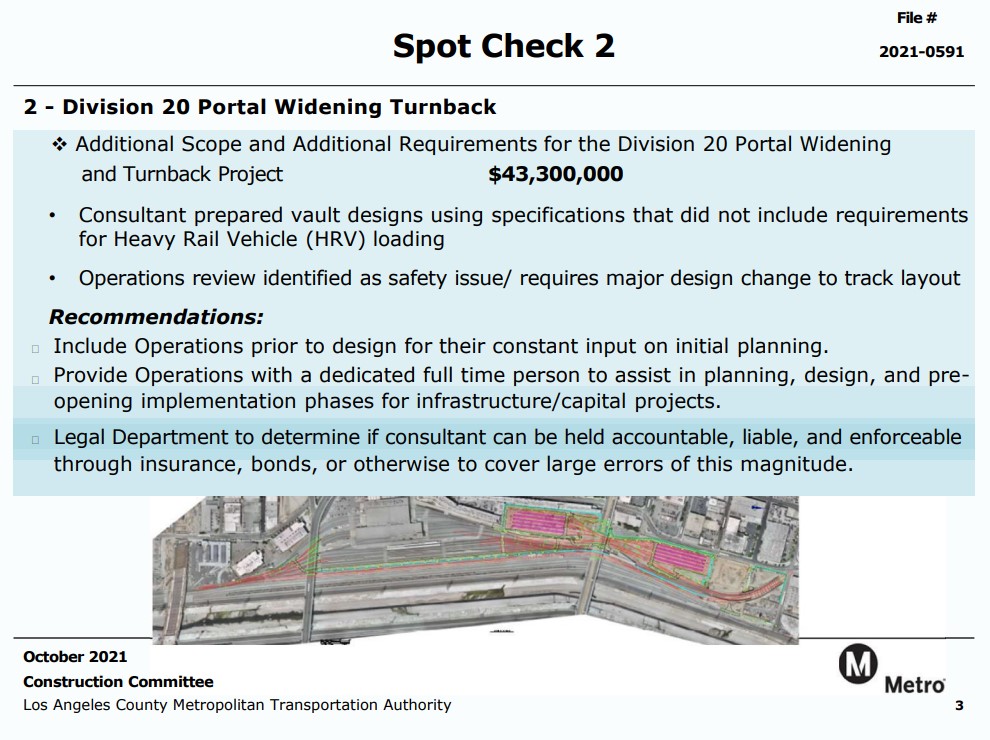 File #
2021-0591

Spot Check 2

2 - Division 20 Portal Widening Turnback

❖ Additional Scope and Additional Requirements for the Division 20 Portal Widening and Turnback Project $43,300,000

• Consultant prepared vault designs using specifications that did not include requirements for Heavy Rail Vehicle (HRV) loading

• Operations review identified as safety issue/ requires major design change to track layout

Recommendations:

□ Include Operations prior to design for their constant input on initial planning.

□ Provide Operations with a dedicated full time person to assist in planning, design, and pre-opening implementation phases for infrastructure/capital projects.

□ Legal Department to determine if consultant can be held accountable, liable, and enforceable through insurance, bonds, or otherwise to cover large errors of this magnitude.

October 2021
Construction Committee
Los Angeles County Metropolitan Transportation Authority

M Metro

3